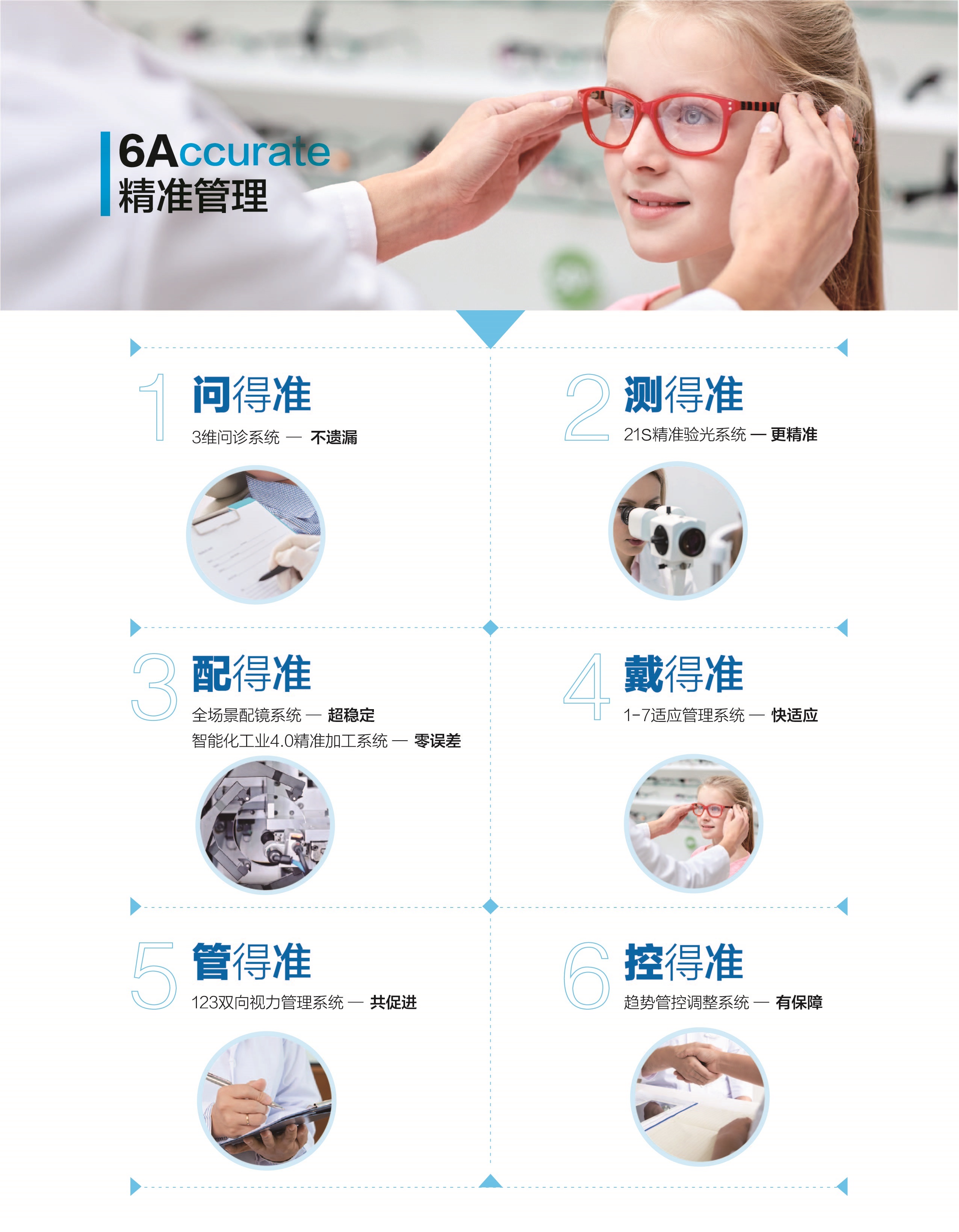 6Accurate
精准管理

1 问得准
3维问诊系统 — 不遗漏

2 测得准
21S精准验光系统 — 更精准

3 配得准
全场景配镜系统 — 超稳定
智能化工业4.0精准加工系统 — 零误差

4 戴得准
1-7适应管理系统 — 快适应

5 管得准
123双向视力管理系统 — 共促进

6 控得准
趋势管控调整系统 — 有保障